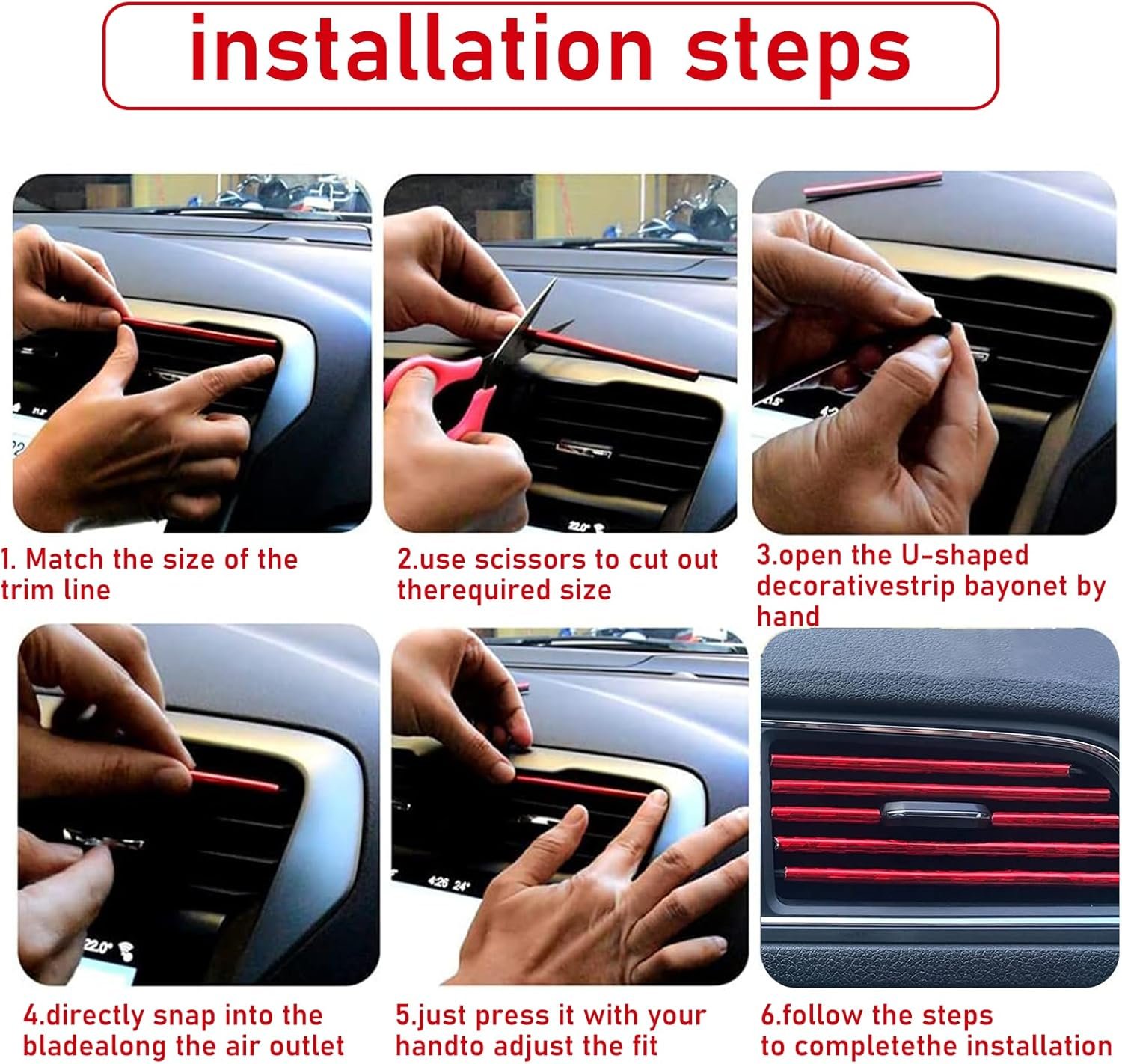 installation steps

1. Match the size of the trim line

2.use scissors to cut out therequired size

3.open the U-shaped decorativestrip bayonet by hand

4.directly snap into the bladealong the air outlet

5.just press it with your handto adjust the fit

6.follow the steps to completethe installation