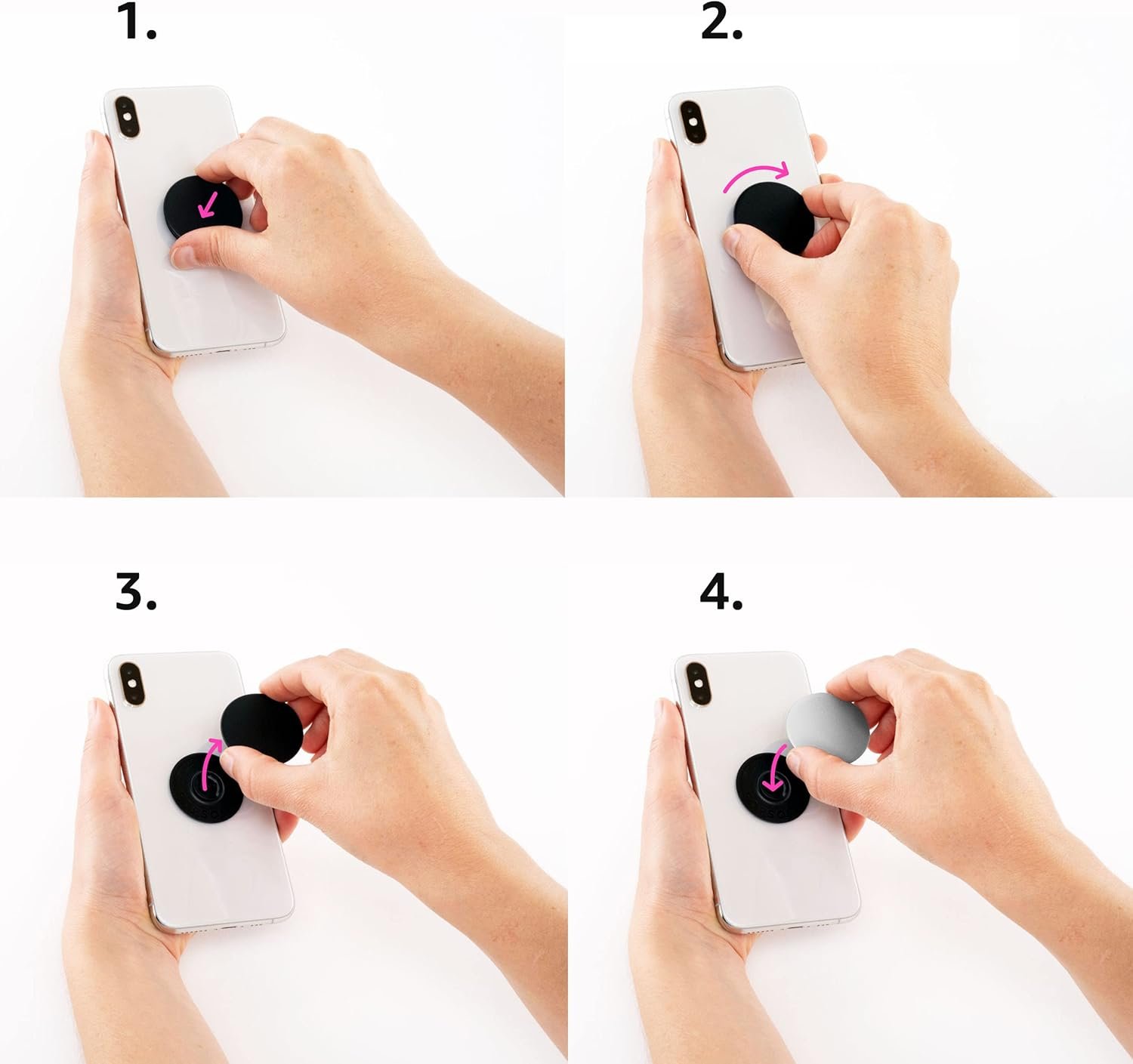 1.

2.

3.

4.