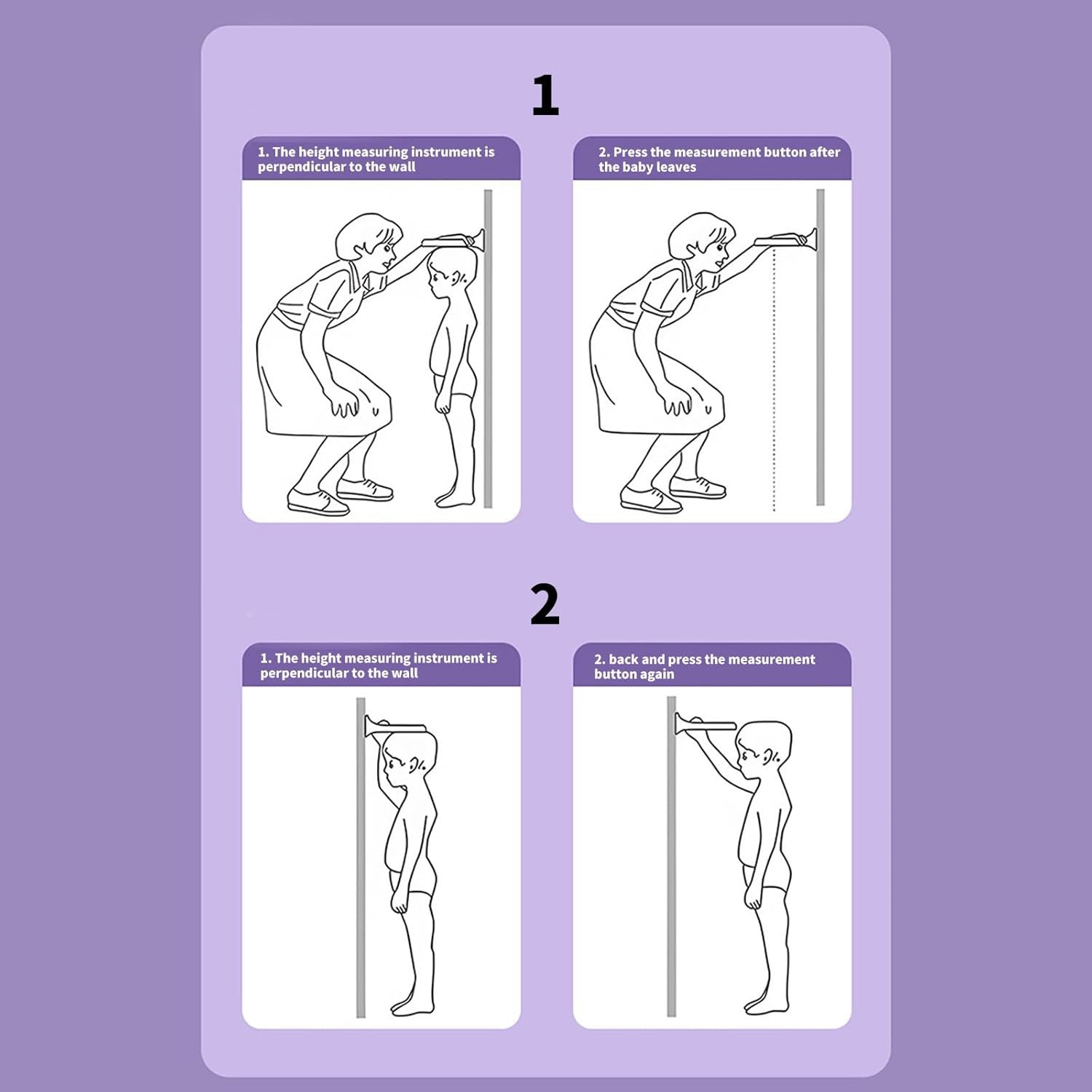 1

1. The height measuring instrument is perpendicular to the wall

2. Press the measurement button after the baby leaves

2

1. The height measuring instrument is perpendicular to the wall

2. back and press the measurement button again