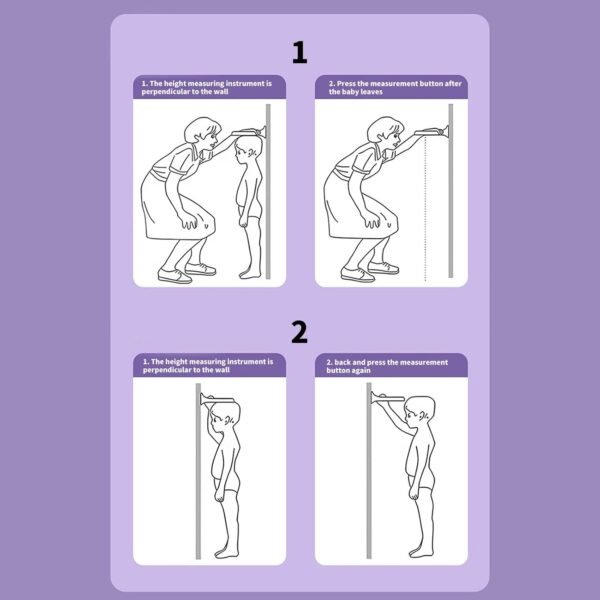 1

1. The height measuring instrument is perpendicular to the wall

2. Press the measurement button after the baby leaves

2

1. The height measuring instrument is perpendicular to the wall

2. back and press the measurement button again