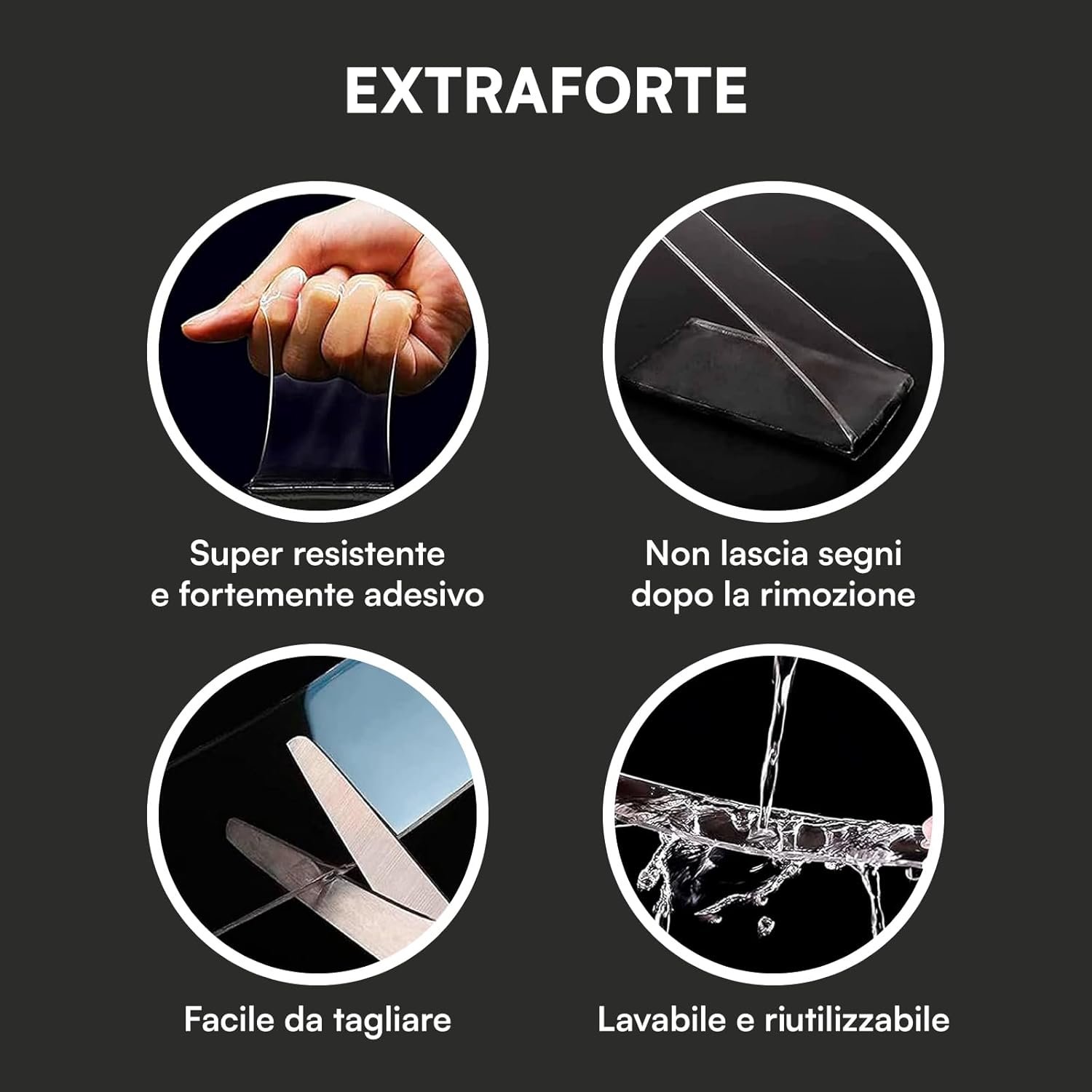 EXTRAFORTE

Super resistente e fortemente adesivo

Non lascia segni dopo la rimozione

Facile da tagliare

Lavabile e riutilizzabile