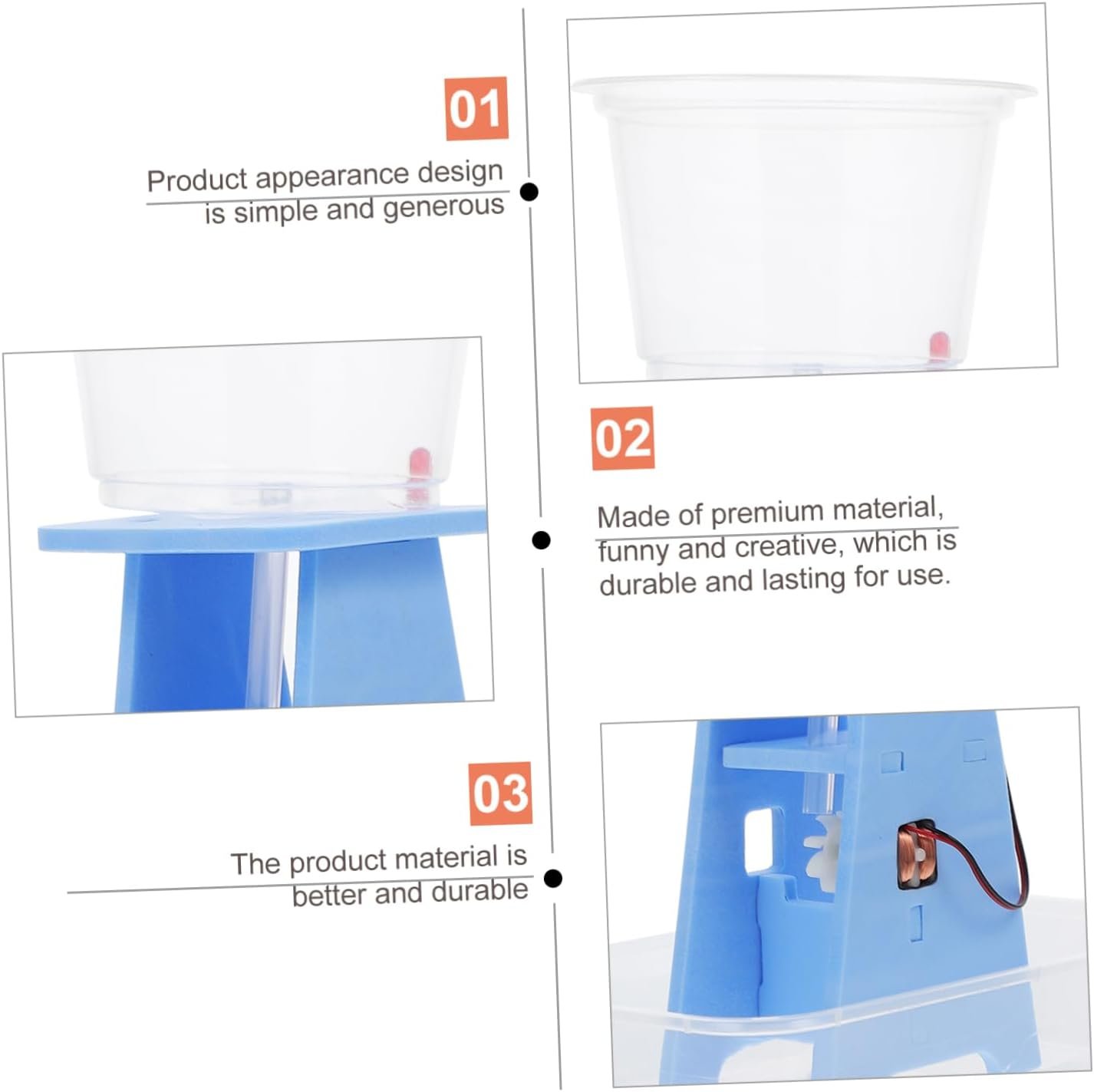 01

Product appearance design is simple and generous

02

Made of premium material, funny and creative, which is durable and lasting for use.

03

The product material is better and durable