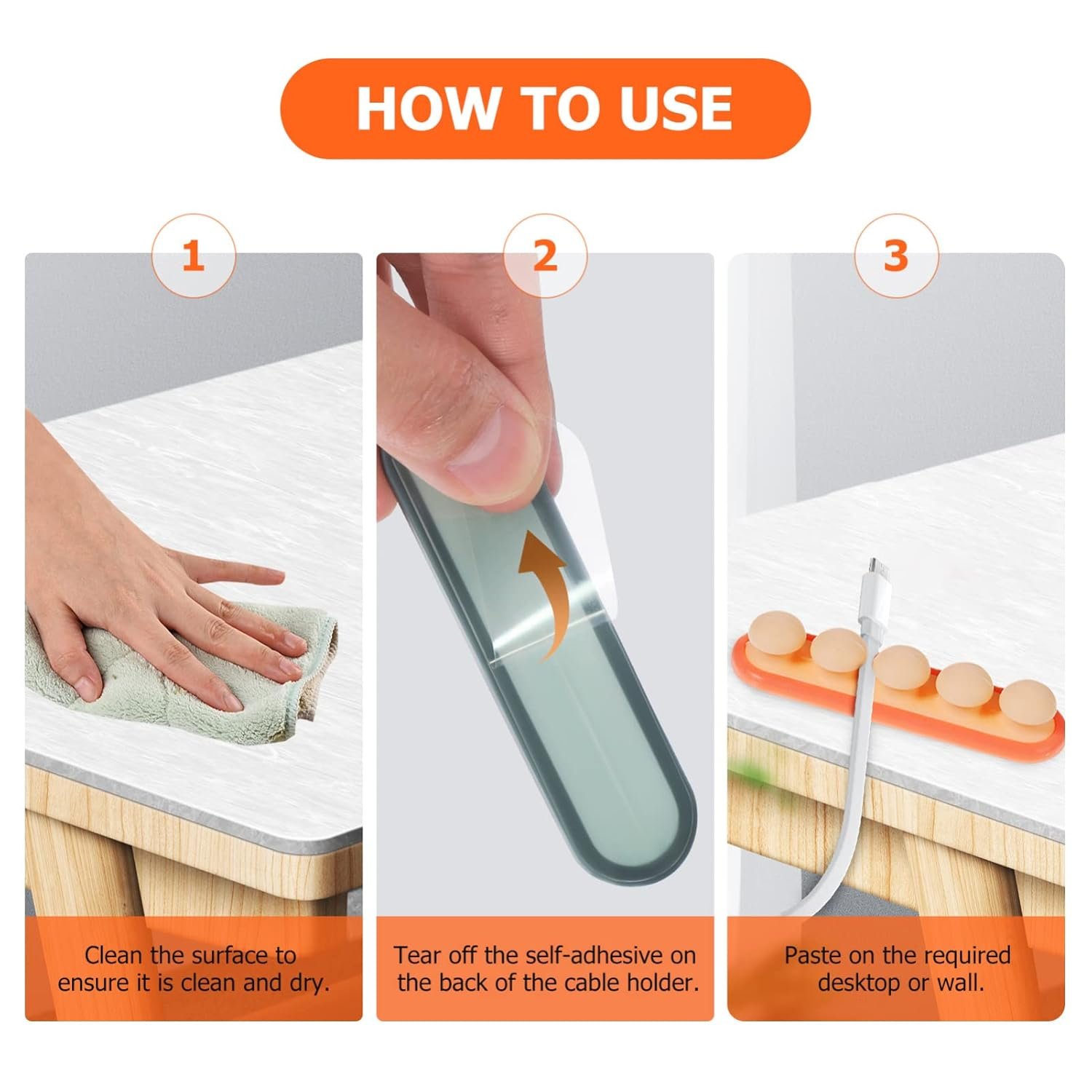 HOW TO USE

1

Clean the surface to ensure it is clean and dry.

2

Tear off the self-adhesive on the back of the cable holder.

3

Paste on the required desktop or wall.