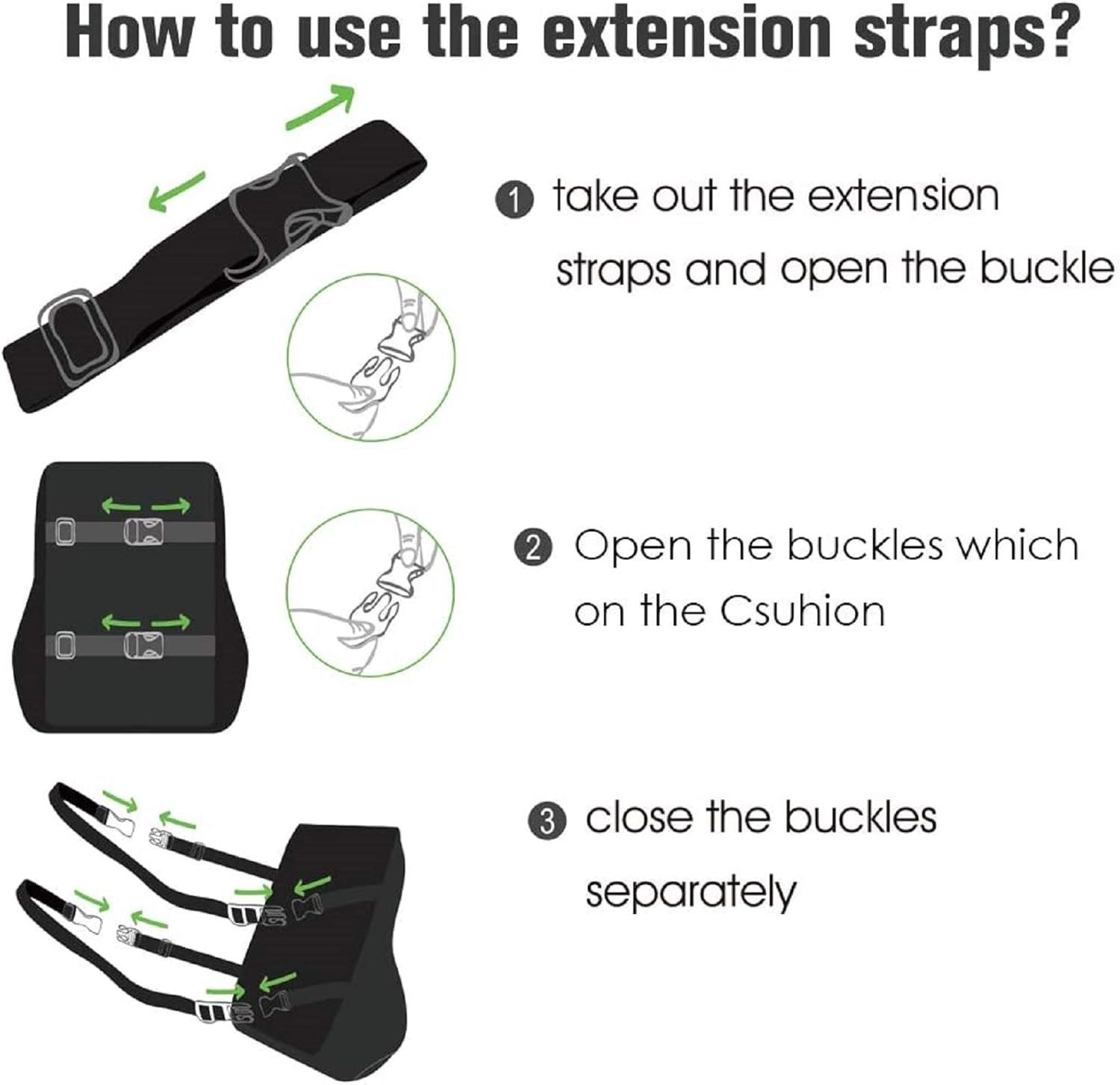 How to use the extension straps?

1 take out the extension straps and open the buckle

2 Open the buckles which on the Csuhion

3 close the buckles separately